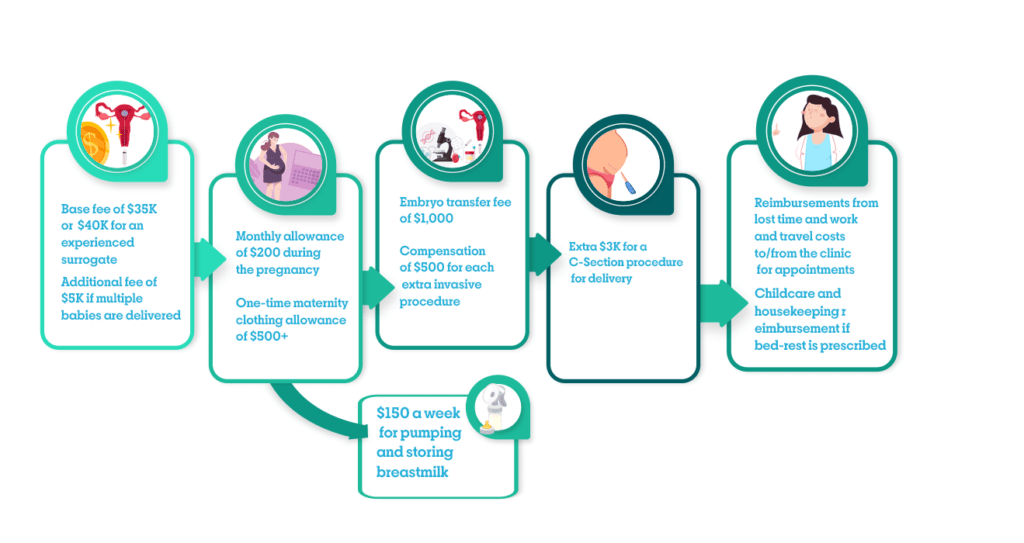 Base fee of $35K or $40K for an experienced surrogate

Additional fee of $5K if multiple babies are delivered

Monthly allowance of $200 during the pregnancy

One-time maternity clothing allowance of $500+

$150 a week for pumping and storing breastmilk

Embryo transfer fee of $1,000

Compensation of $500 for each extra invasive procedure

Extra $3K for a C-Section procedure for delivery

Reimbursements from lost time and work and travel costs to/from the clinic for appointments

Childcare and housekeeping r eimbursement if bed-rest is prescribed